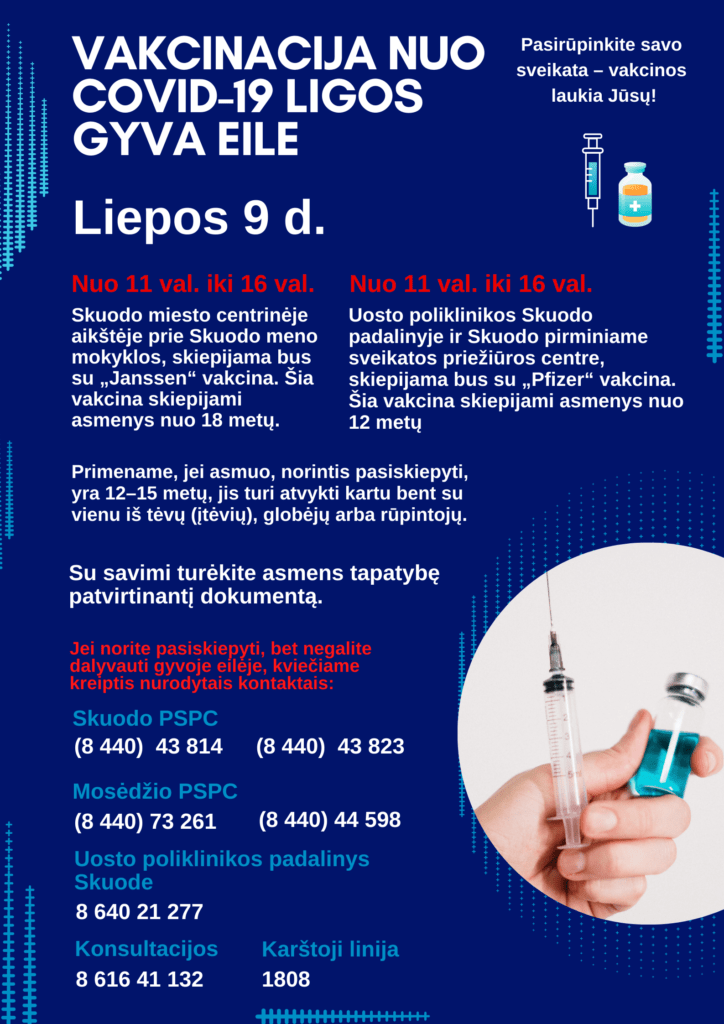 VAKCINACIJA NUO COVID-19 LIGOS GYVA EILE

Pasirūpinkite savo sveikata – vakcinos laukia Jūsų!

Liepos 9 d.

Nuo 11 val. iki 16 val.

Skuodo miesto centrinėje aikštėje prie Skuodo meno mokyklos, skiepijama bus su „Janssen“ vakcina. Šia vakcina skiepijami asmenys nuo 18 metų.

Nuo 11 val. iki 16 val.

Uosto poliklinikos Skuodo padalinyje ir Skuodo pirminiame sveikatos priežiūros centre, skiepijama bus su „Pfizer“ vakcina. Šia vakcina skiepijami asmenys nuo 12 metų

Primename, jei asmuo, norintis pasiskiepyti, yra 12–15 metų, jis turi atvykti kartu bent su vienu iš tėvų (įtėvių), globėjų arba rūpintojų.

Su savimi turėkite asmens tapatybę patvirtinantį dokumentą.

Jei norite pasiskiepyti, bet negalite dalyvauti gyvoje eilėje, kviečiame kreiptis nurodytais kontaktais:

Skuodo PSPC
(8 440) 43 814 (8 440) 43 823

Mosėdžio PSPC
(8 440) 73 261 (8 440) 44 598

Uosto poliklinikos padalinys Skuode
8 640 21 277

Konsultacijos
8 616 41 132

Karštoji linija
1808